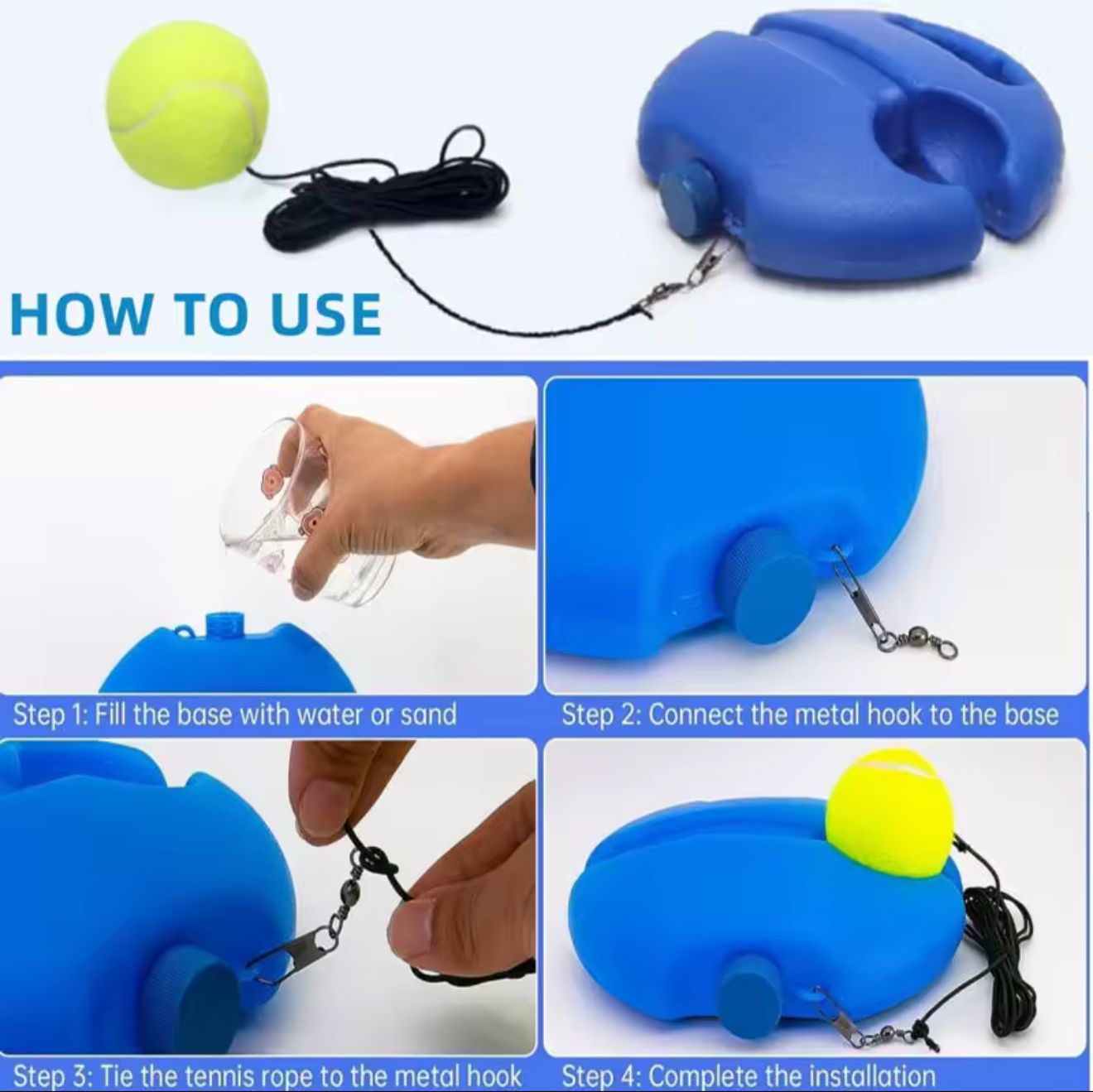 HOW TO USE

Step 1: Fill the base with water or sand

Step 2: Connect the metal hook to the base

Step 3: Tie the tennis rope to the metal hook

Step 4: Complete the installation