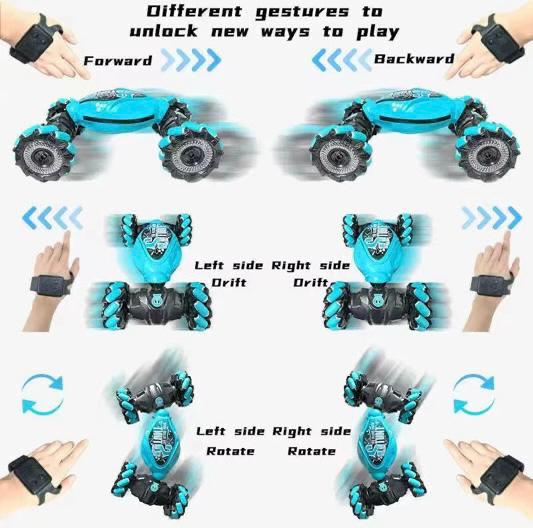 Different gestures to unlock new ways to play

Forward

Backward

Left side Drift

Right side Drift

Left side Rotate

Right side Rotate