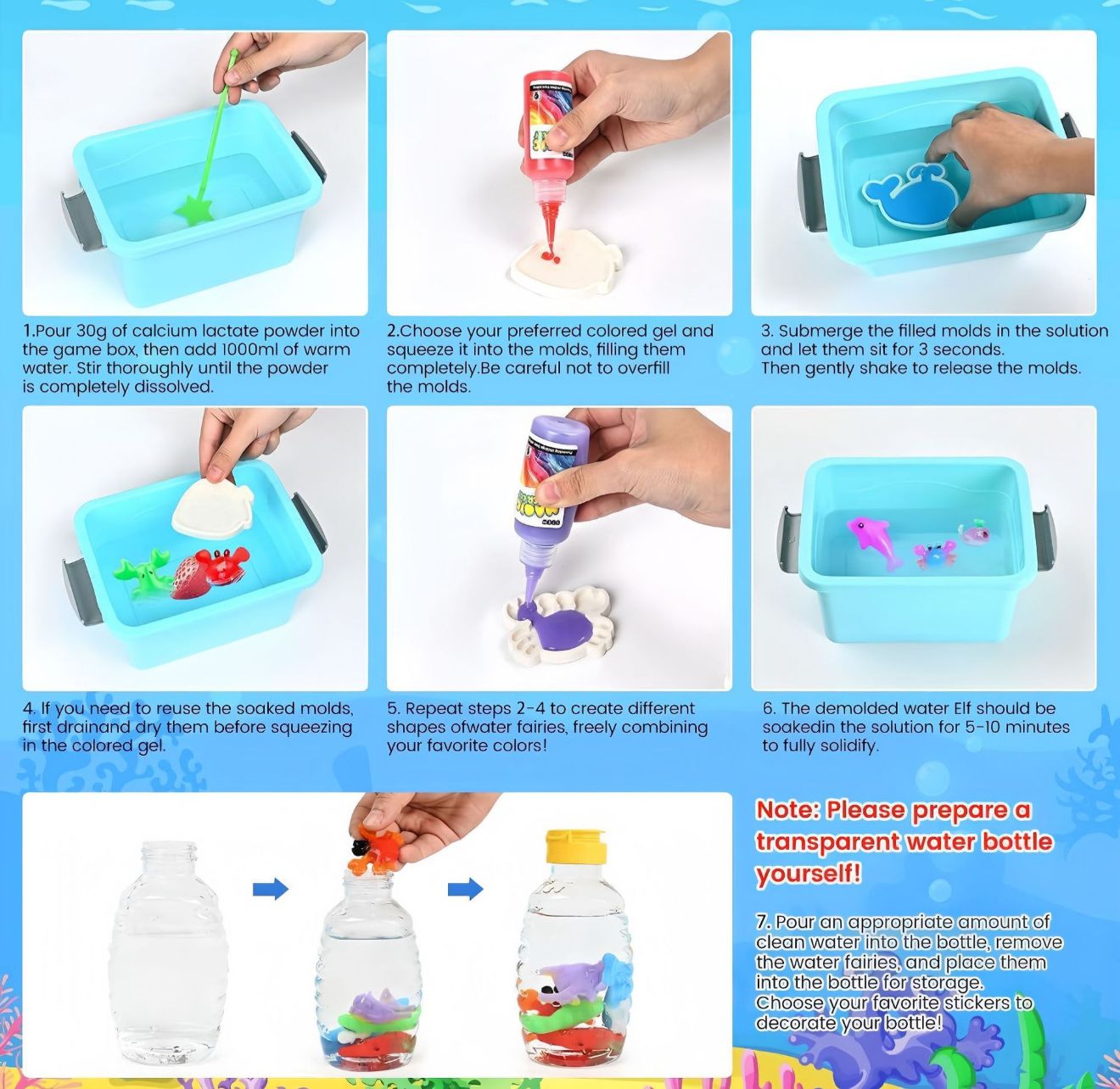 1.Pour 30g of calcium lactate powder into the game box, then add 1000ml of warm water. Stir thoroughly until the powder is completely dissolved.

2.Choose your preferred colored gel and squeeze it into the molds, filling them completely.Be careful not to overfill the molds.

3. Submerge the filled molds in the solution and let them sit for 3 seconds. Then gently shake to release the molds.

4. If you need to reuse the soaked molds, first drainand dry them before squeezing in the colored gel.

5. Repeat steps 2-4 to create different shapes ofwater fairies, freely combining your favorite colors!

6. The demolded water Elf should be soakedin the solution for 5-10 minutes to fully solidify.

Note: Please prepare a transparent water bottle yourself!

7. Pour an appropriate amount of clean water into the bottle, remove the water fairies, and place them into the bottle for storage. Choose your favorite stickers to decorate your bottle!